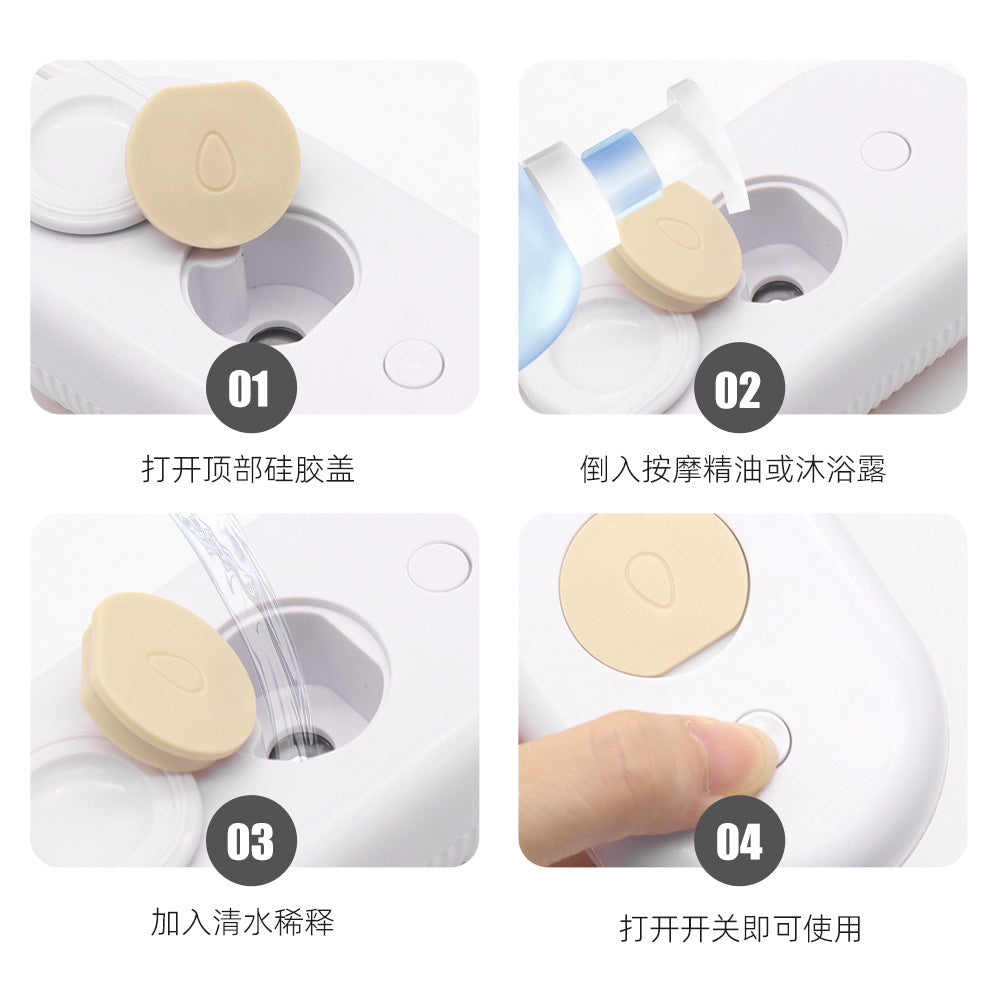 01

打开顶部硅胶盖

02

倒入按摩精油或沐浴露

03

加入清水稀释

04

打开开关即可使用